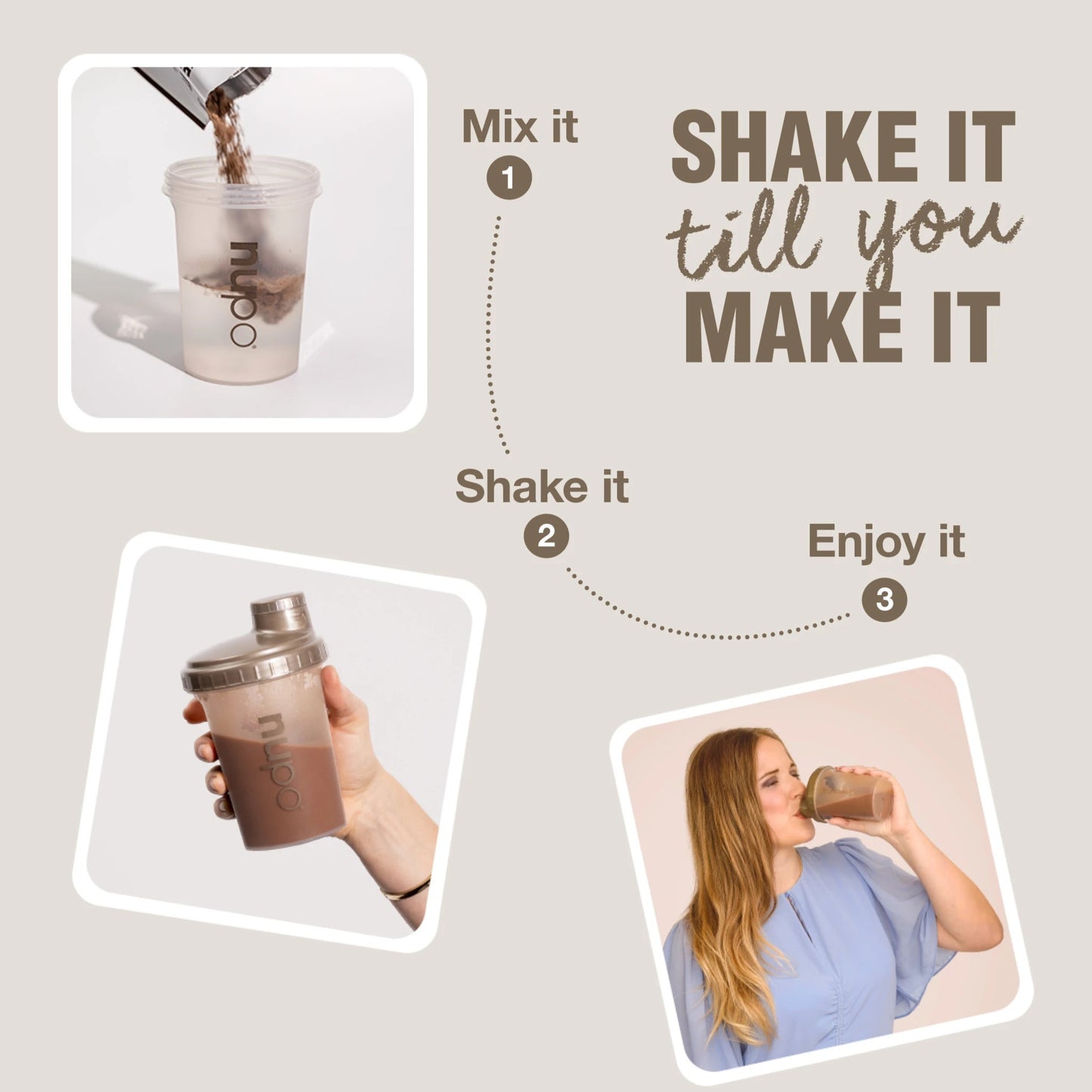 nupo

Mix it
1

SHAKE IT
till you
MAKE IT

Shake it
2

Enjoy it
3

nupo