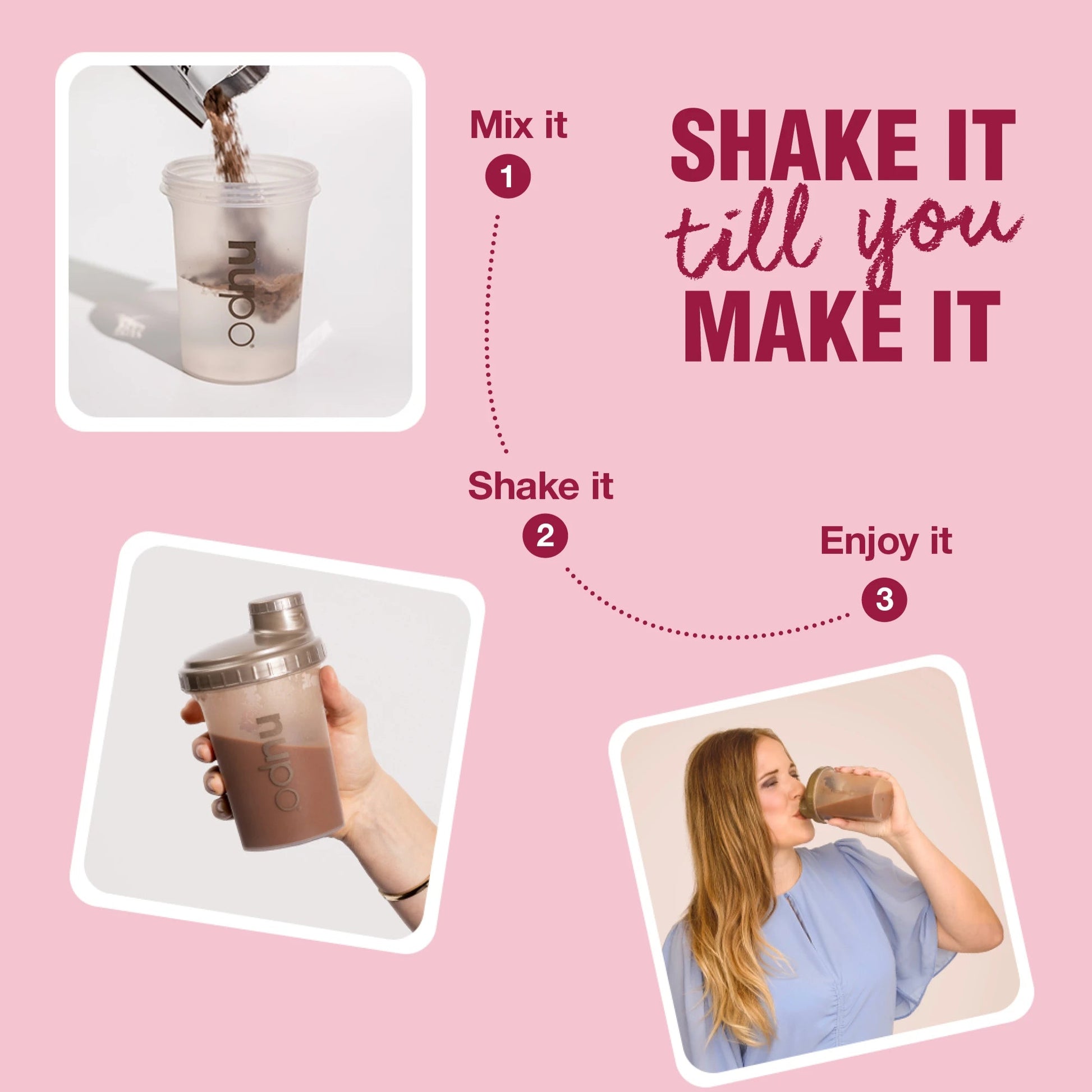 nupo

Mix it
1

SHAKE IT
till you
MAKE IT

Shake it
2

Enjoy it
3

nupo